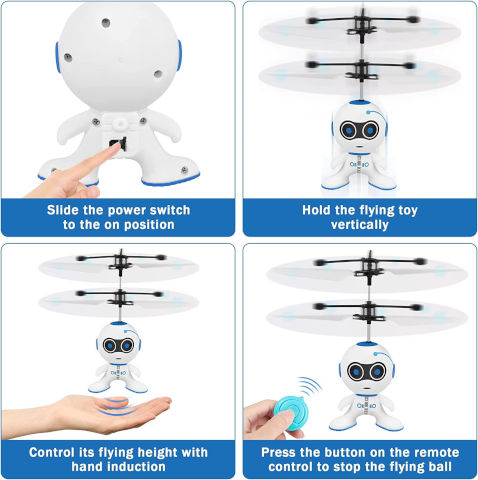 Slide the power switch to the on position

Hold the flying toy vertically

Control its flying height with hand induction

Press the button on the remote control to stop the flying ball