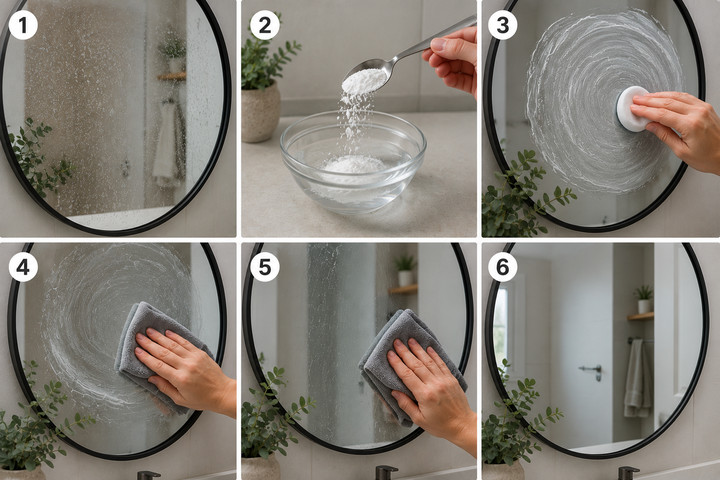 1

2

3

4

5

6