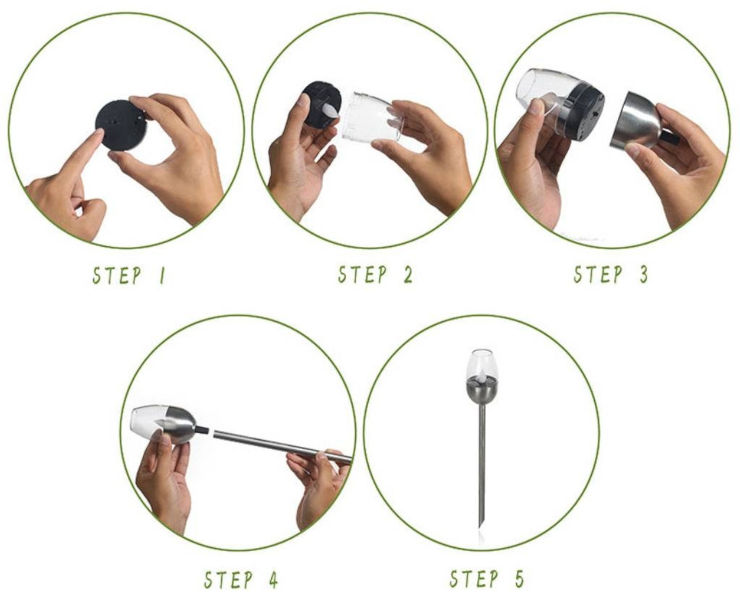 STEP 1

STEP 2

STEP 3

STEP 4

STEP 5