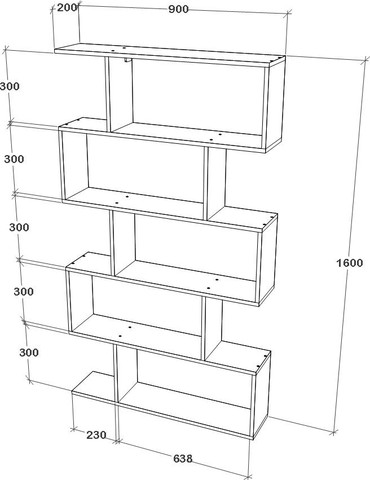 200
900
300
300
300
300
300
1600
230
638