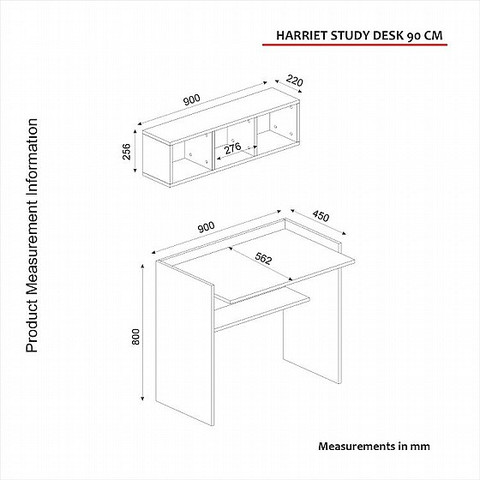 HARRIET STUDY DESK 90 CM

Product Measurement Information

900
220
256
276

900
450
562
800

Measurements in mm