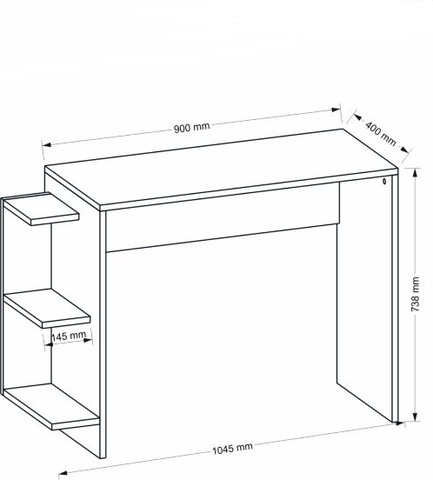 900 mm
400 mm
738 mm
145 mm
1045 mm