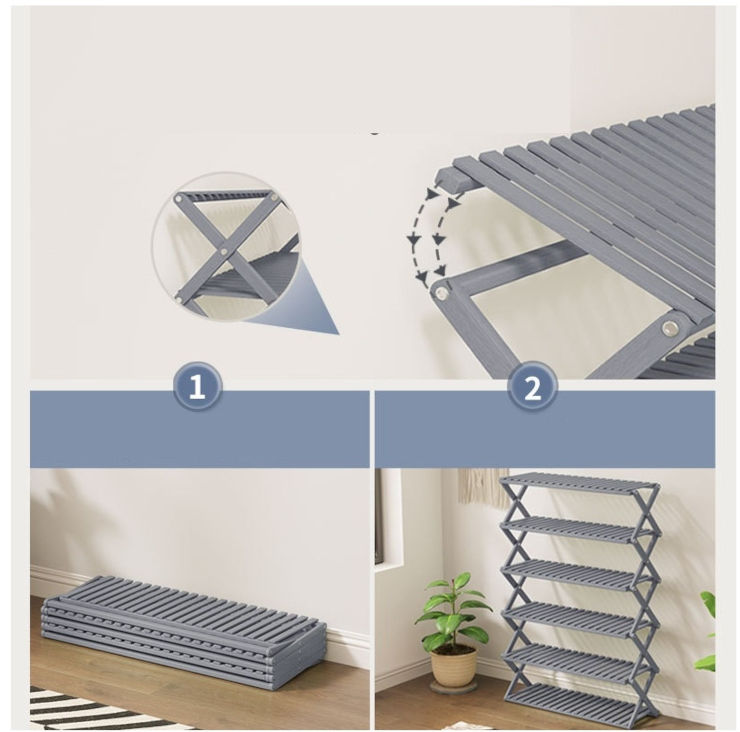 1

2