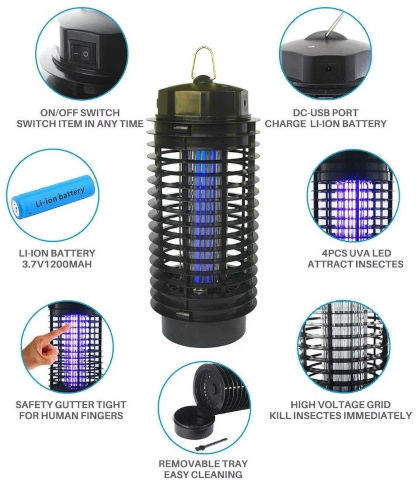 ON/OFF SWITCH
SWITCH ITEM IN ANY TIME

DC-USB PORT
CHARGE LI-ION BATTERY

Li-ion battery

LI-ION BATTERY
3.7V1200MAH

4PCS UVA LED
ATTRACT INSECTES

SAFETY GUTTER TIGHT
FOR HUMAN FINGERS

HIGH VOLTAGE GRID
KILL INSECTES IMMEDIATELY

REMOVABLE TRAY
EASY CLEANING