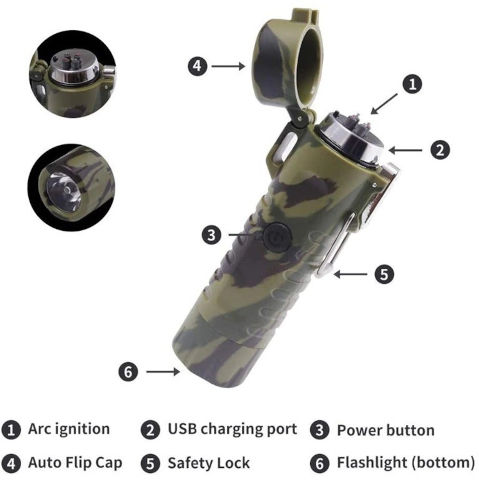 4

1

2

3

5

6

1 Arc ignition
2 USB charging port
3 Power button
4 Auto Flip Cap
5 Safety Lock
6 Flashlight (bottom)