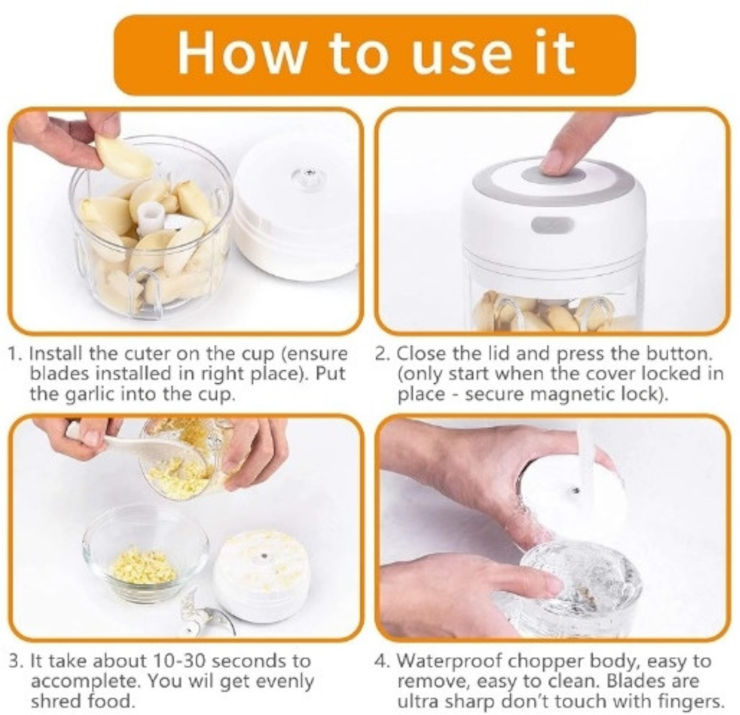 How to use it

1. Install the cuter on the cup (ensure blades installed in right place). Put the garlic into the cup.

2. Close the lid and press the button. (only start when the cover locked in place - secure magnetic lock).

3. It take about 10-30 seconds to accomplete. You wil get evenly shred food.

4. Waterproof chopper body, easy to remove, easy to clean. Blades are ultra sharp don't touch with fingers.