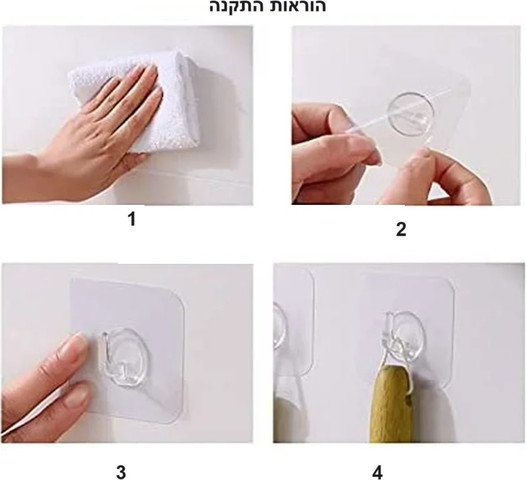 הוראות התקנה

1

2

3

4