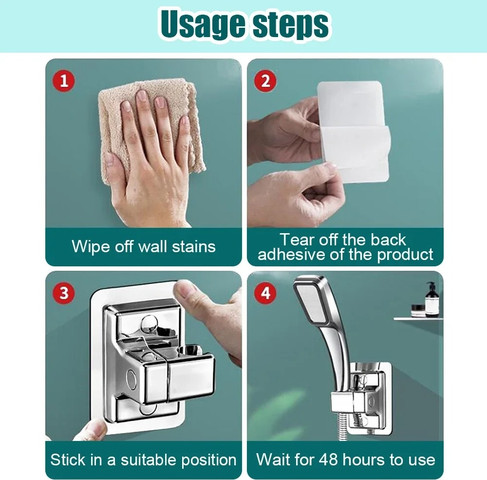 Usage steps

1

Wipe off wall stains

2

Tear off the back adhesive of the product

3

Stick in a suitable position

4

Wait for 48 hours to use