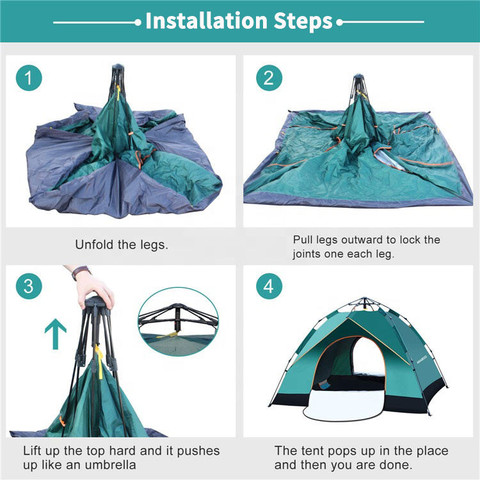 Installation Steps

1

Unfold the legs.

2

Pull legs outward to lock the joints one each leg.

3

Lift up the top hard and it pushes up like an umbrella

4

The tent pops up in the place and then you are done.