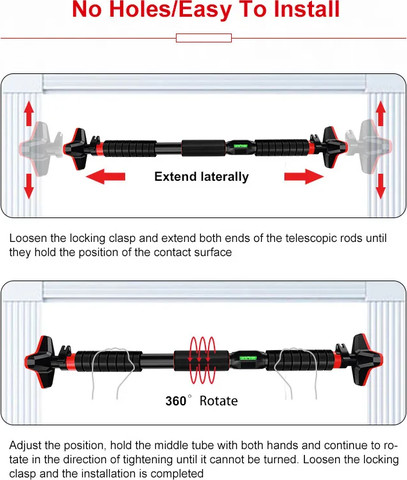 No Holes/Easy To Install

Extend laterally

Loosen the locking clasp and extend both ends of the telescopic rods until they hold the position of the contact surface

360° Rotate

Adjust the position, hold the middle tube with both hands and continue to rotate in the direction of tightening until it cannot be turned. Loosen the locking clasp and the installation is completed