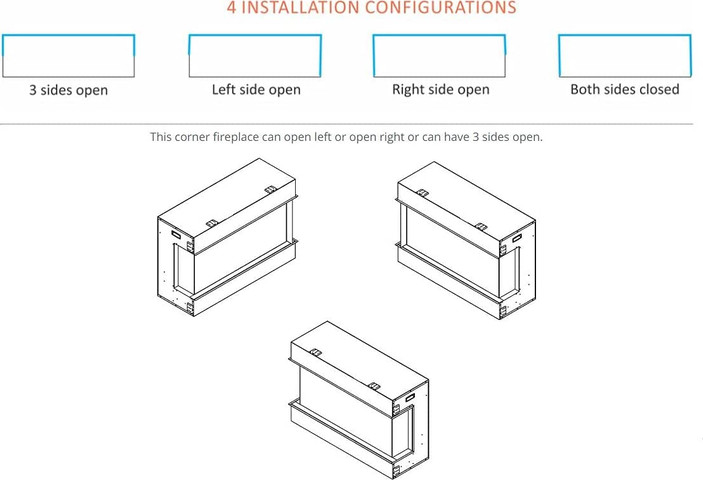 4 INSTALLATION CONFIGURATIONS

3 sides open

Left side open

Right side open

Both sides closed

This corner fireplace can open left or open right or can have 3 sides open.