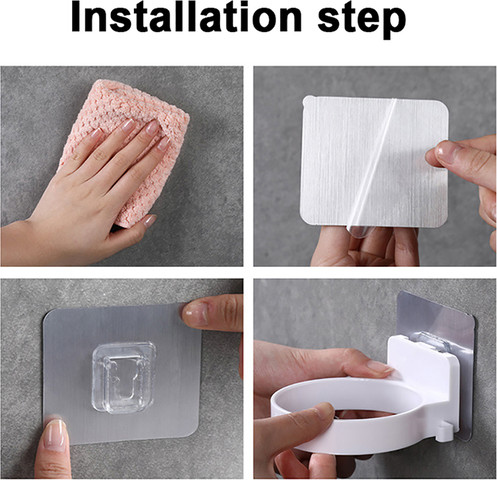 Installation step