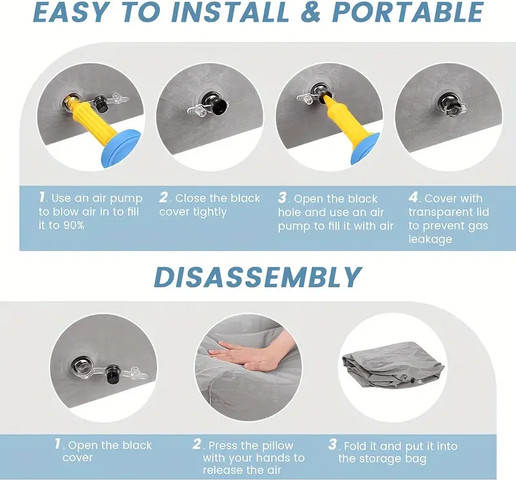 EASY TO INSTALL & PORTABLE

1. Use an air pump to blow air in to fill it to 90%

2. Close the black cover tightly

3. Open the black hole and use an air pump to fill it with air

4. Cover with transparent lid to prevent gas leakage

DISASSEMBLY

1. Open the black cover

2. Press the pillow with your hands to release the air

3. Fold it and put it into the storage bag