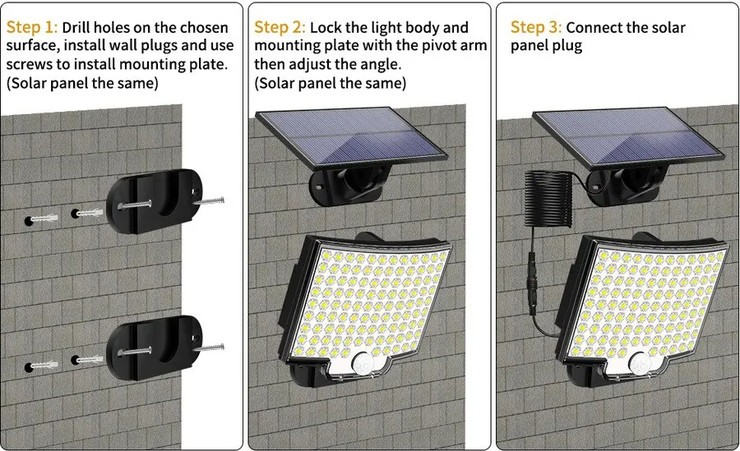 Step 1: Drill holes on the chosen surface, install wall plugs and use screws to install mounting plate. (Solar panel the same)

Step 2: Lock the light body and mounting plate with the pivot arm then adjust the angle. (Solar panel the same)

Step 3: Connect the solar panel plug