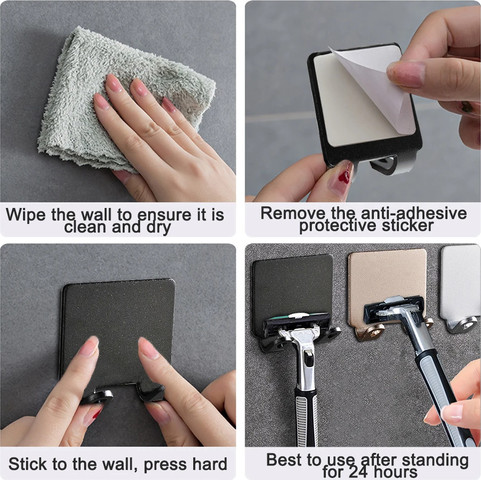 Wipe the wall to ensure it is clean and dry

Remove the anti-adhesive protective sticker

Stick to the wall, press hard

Best to use after standing for 24 hours