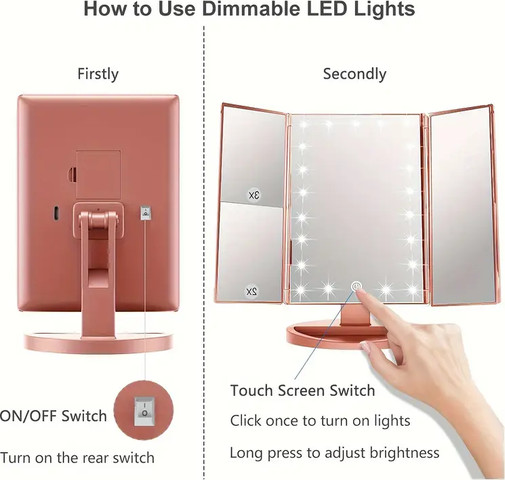 How to Use Dimmable LED Lights

Firstly

ON/OFF Switch

Turn on the rear switch

Secondly

3x

2x

Touch Screen Switch

Click once to turn on lights

Long press to adjust brightness