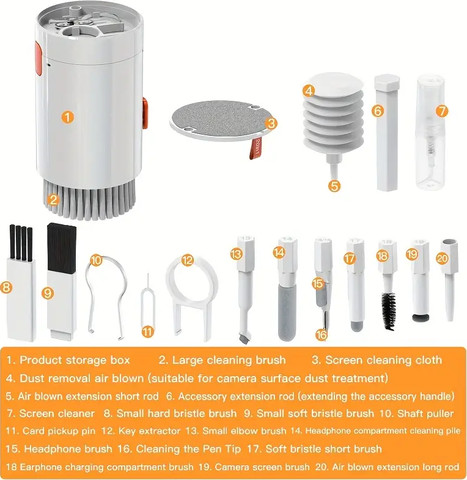 1
2
3
20in1
4
5
6
7
8
9
10
11
12
13
14
15
16
17
18
19
20

1. Product storage box 2. Large cleaning brush 3. Screen cleaning cloth
4. Dust removal air blown (suitable for camera surface dust treatment)
5. Air blown extension short rod 6. Accessory extension rod (extending the accessory handle)
7. Screen cleaner 8. Small hard bristle brush 9. Small soft bristle brush 10. Shaft puller
11. Card pickup pin 12. Key extractor 13. Small elbow brush 14. Headphone compartment cleaning pile
15. Headphone brush 16. Cleaning the Pen Tip 17. Soft bristle short brush
18 Earphone charging compartment brush 19. Camera screen brush 20. Air blown extension long rod