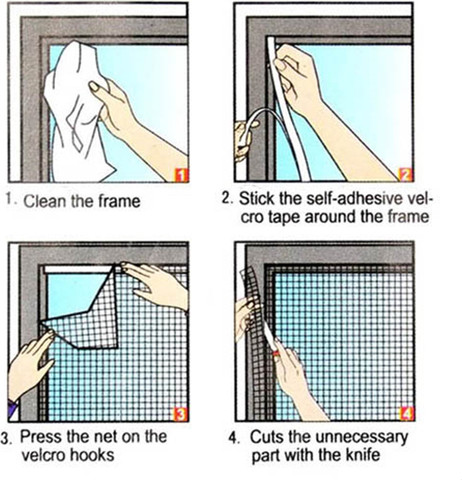 1

1. Clean the frame

2

2. Stick the self-adhesive velcro tape around the frame

3

3. Press the net on the velcro hooks

4

4. Cuts the unnecessary part with the knife