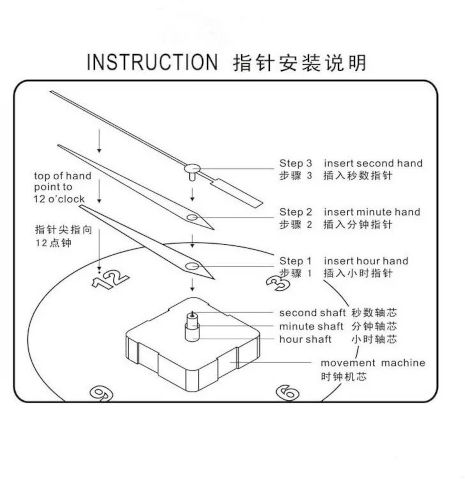 INSTRUCTION 指针安装说明

top of hand point to 12 o'clock
指针尖指向 12点钟

Step 3 insert second hand
步骤 3 插入秒数指针

Step 2 insert minute hand
步骤 2 插入分钟指针

Step 1 insert hour hand
步骤 1 插入小时指针

12

3

second shaft 秒数轴芯
minute shaft 分钟轴芯
hour shaft 小时轴芯

movement machine
时钟机芯

9

6