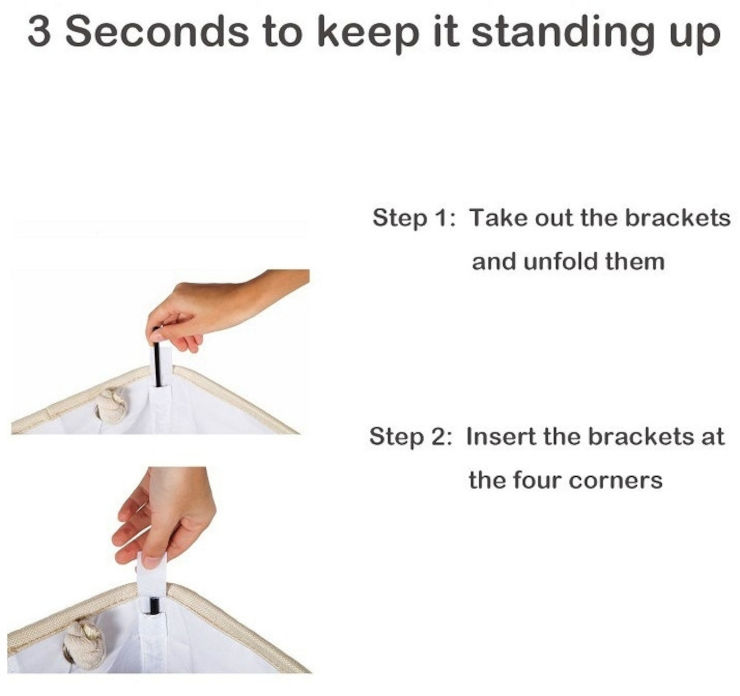 3 Seconds to keep it standing up

Step 1: Take out the brackets and unfold them

Step 2: Insert the brackets at the four corners