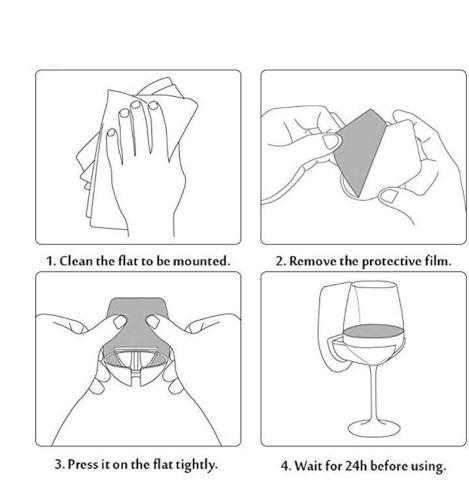 1. Clean the flat to be mounted.

2. Remove the protective film.

3. Press it on the flat tightly.

4. Wait for 24h before using.