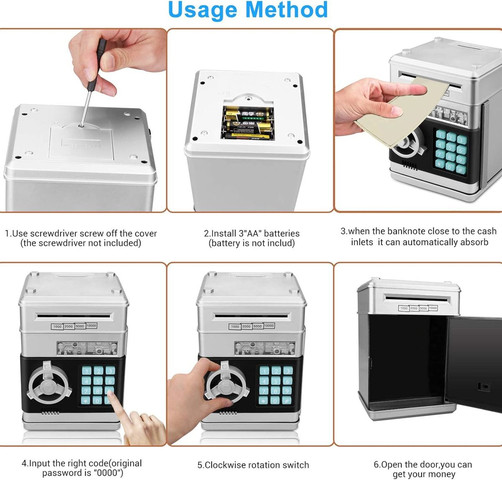 Usage Method

1.Use screwdriver screw off the cover (the screwdriver not included)

2.Install 3"AA" batteries (battery is not includ)

3.when the banknote close to the cash inlets it can automatically absorb

4.Input the right code(original password is "0000")

5.Clockwise rotation switch

6.Open the door,you can get your money