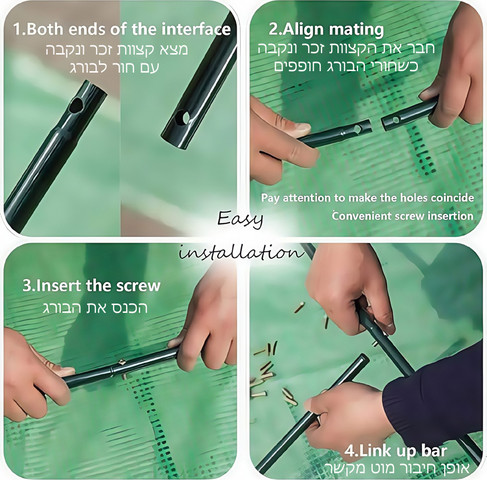 1.Both ends of the interface
מצא קצוות זכר ונקבה
עם חור לבורג

2.Align mating
חבר את הקצוות זכר ונקבה
כשחורי הבורג חופפים

Pay attention to make the holes coincide
Convenient screw insertion

Easy
installation

3.Insert the screw
הכנס את הבורג

4.Link up bar
אופן חיבור מוט מקשר