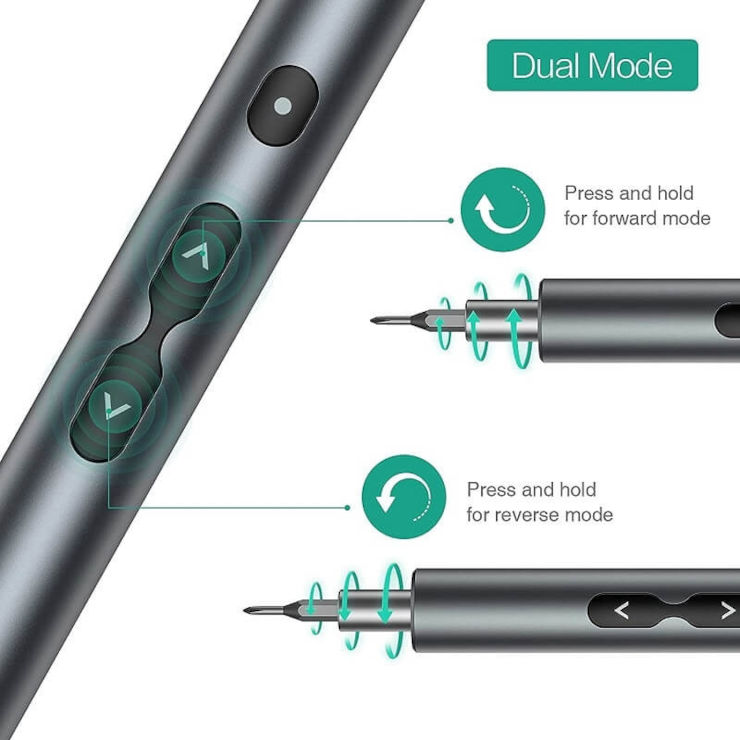 Dual Mode

Press and hold for forward mode

Press and hold for reverse mode