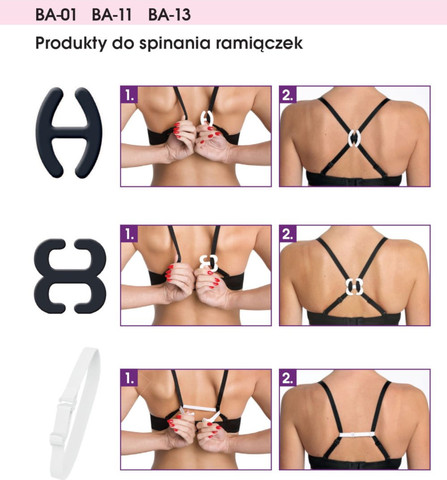 BA-01 BA-11 BA-13

Produkty do spinania ramiączek

1.

2.

1.

2.

1.

2.