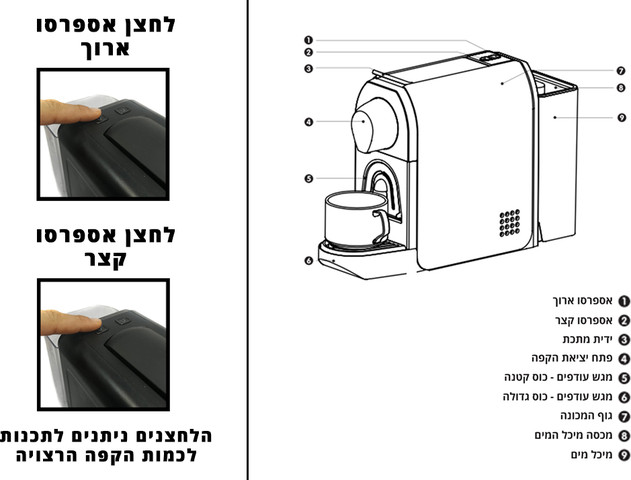 לחצן אספרסו ארוך

לחצן אספרסו קצר

הלחצנים ניתנים לתכנות לכמות הקפה הרצויה

1
2
3
4
5
6
7
8
9

1 אספרסו ארוך
2 אספרסו קצר
3 ידית מתכת
4 פתח יציאת הקפה
5 מגש עודפים - כוס קטנה
6 מגש עודפים - כוס גדולה
7 גוף המכונה
8 מכסה מיכל המים
9 מיכל מים