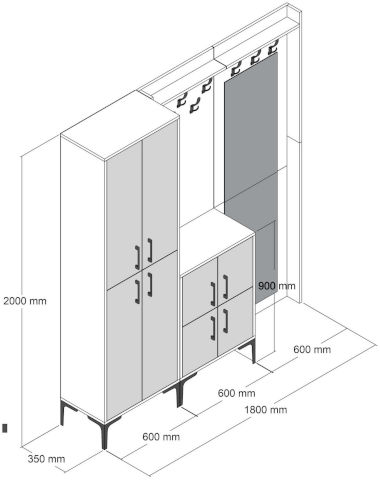 2000 mm
900 mm
600 mm
600 mm
1800 mm
600 mm
350 mm