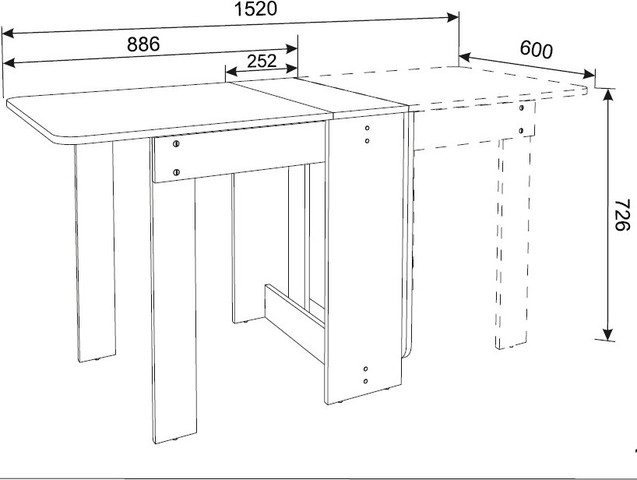 1520
886
252
600
726