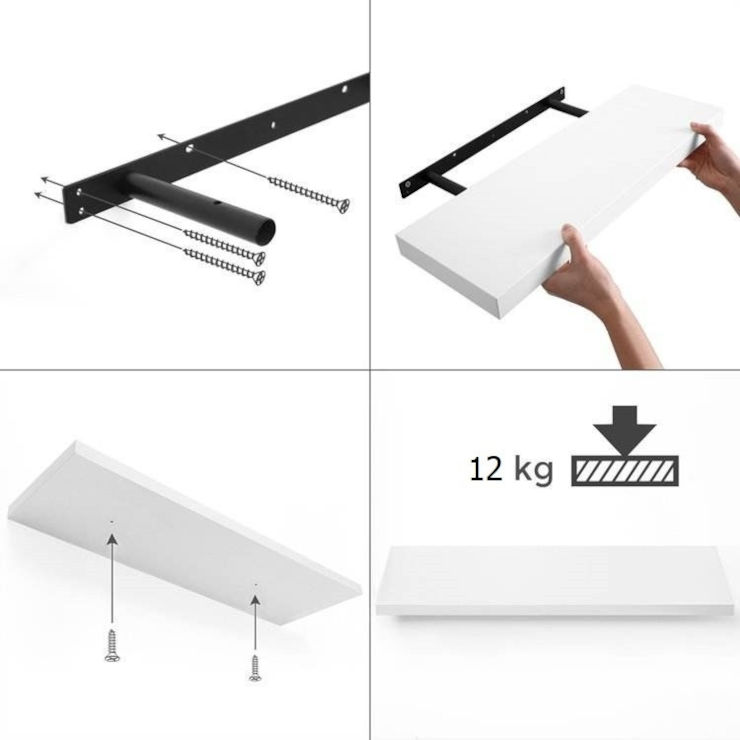 12 kg