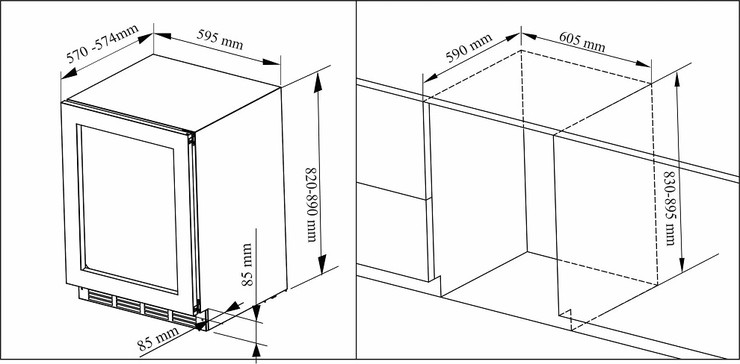 570 -574mm
595 mm
820-890 mm
85 mm
85 mm
590 mm
605 mm
830-895 mm