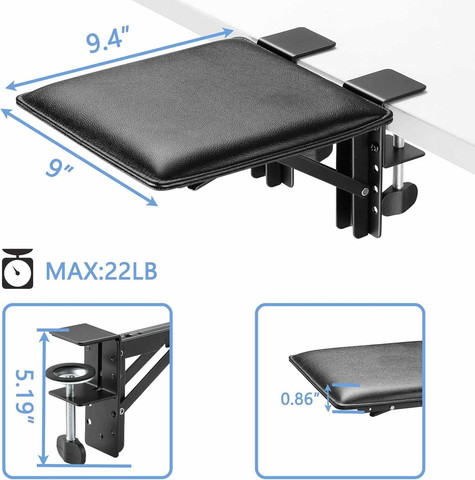 9.4"

9"

MAX:22LB

5.19"

0.86"