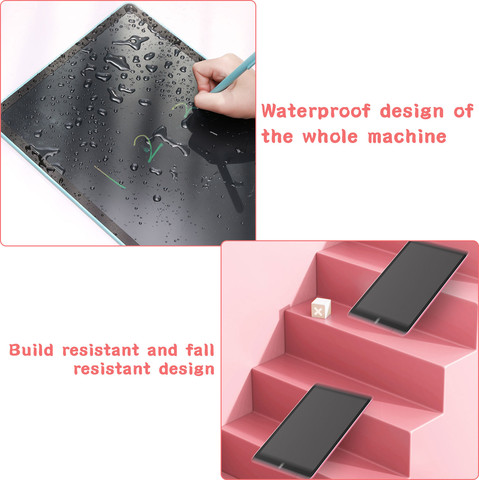 Waterproof design of the whole machine

Build resistant and fall resistant design