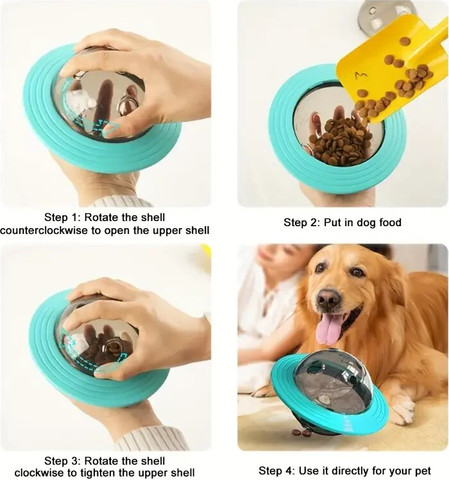 Step 1: Rotate the shell counterclockwise to open the upper shell

Step 2: Put in dog food

Step 3: Rotate the shell clockwise to tighten the upper shell

Step 4: Use it directly for your pet