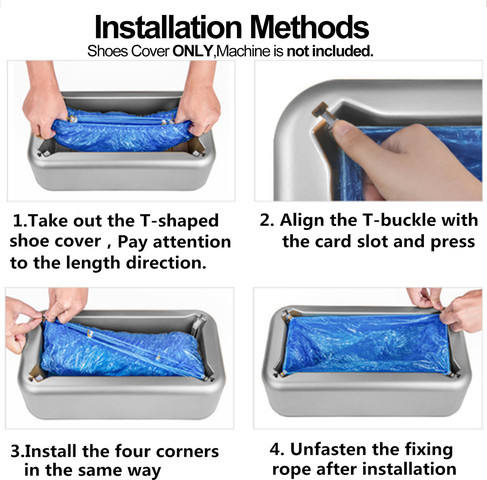 Installation Methods

Shoes Cover ONLY,Machine is not included.

1.Take out the T-shaped shoe cover , Pay attention to the length direction.

2. Align the T-buckle with the card slot and press

3.Install the four corners in the same way

4. Unfasten the fixing rope after installation