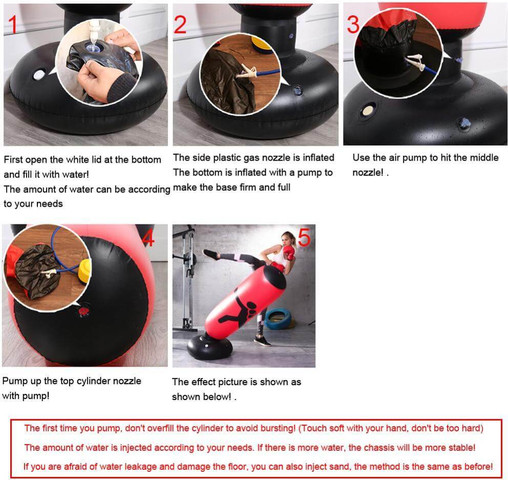 1

First open the white lid at the bottom and fill it with water!
The amount of water can be according to your needs

2

The side plastic gas nozzle is inflated
The bottom is inflated with a pump to make the base firm and full

3

Use the air pump to hit the middle nozzle! .

4

Pump up the top cylinder nozzle with pump!

5

The effect picture is shown as shown below! .

The first time you pump, don't overfill the cylinder to avoid bursting! (Touch soft with your hand, don't be too hard)
The amount of water is injected according to your needs. If there is more water, the chassis will be more stable!
If you are afraid of water leakage and damage the floor, you can also inject sand, the method is the same as before!