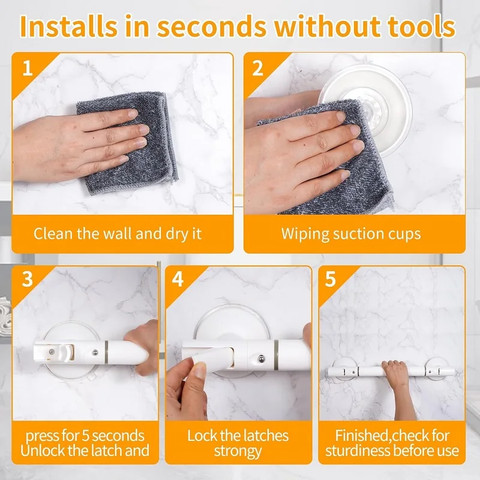 Installs in seconds without tools

1

Clean the wall and dry it

2

Wiping suction cups

3

press for 5 seconds
Unlock the latch and

4

Lock the latches strongy

5

Finished,check for sturdiness before use