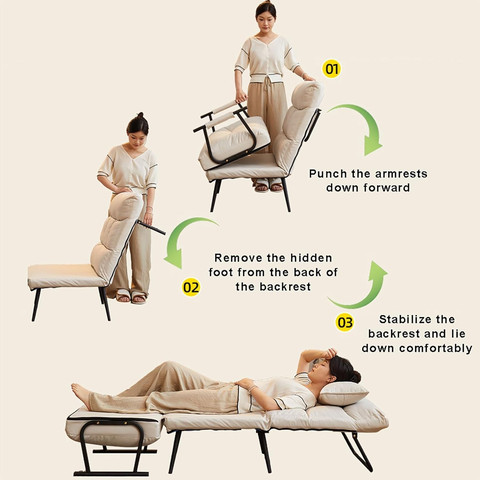 01

Punch the armrests down forward

Remove the hidden foot from the back of the backrest

02

03

Stabilize the backrest and lie down comfortably