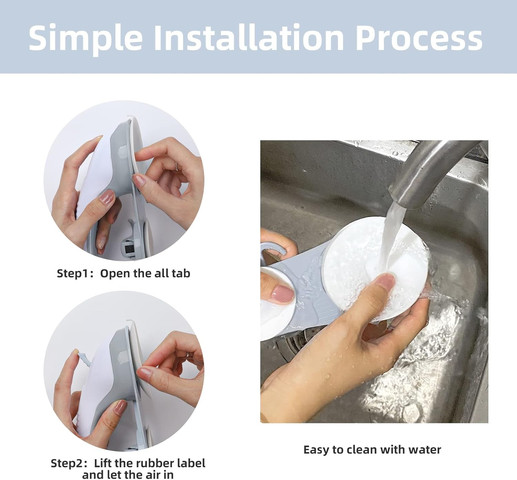 Simple Installation Process

Step1: Open the all tab

Step2: Lift the rubber label and let the air in

Easy to clean with water