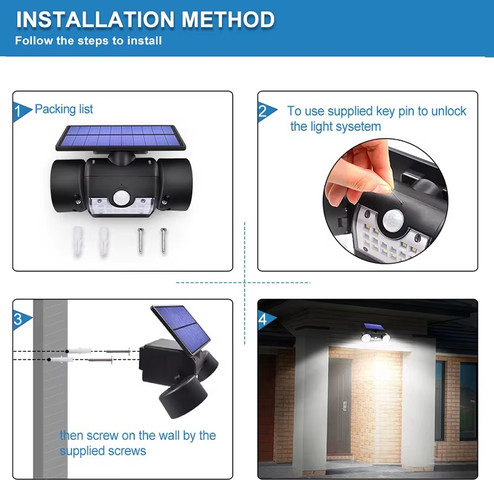 INSTALLATION METHOD
Follow the steps to install

1 Packing list

2 To use supplied key pin to unlock the light sysetem

3

then screw on the wall by the supplied screws

4