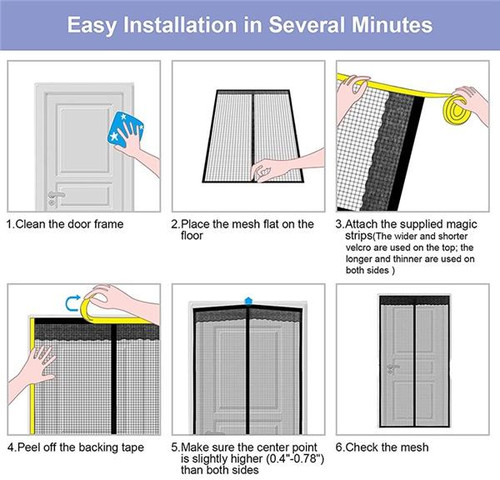 Easy Installation in Several Minutes

1.Clean the door frame

2.Place the mesh flat on the floor

3.Attach the supplied magic strips(The wider and shorter velcro are used on the top; the longer and thinner are used on both sides )

4.Peel off the backing tape

5.Make sure the center point is slightly higher (0.4"-0.78") than both sides

6.Check the mesh