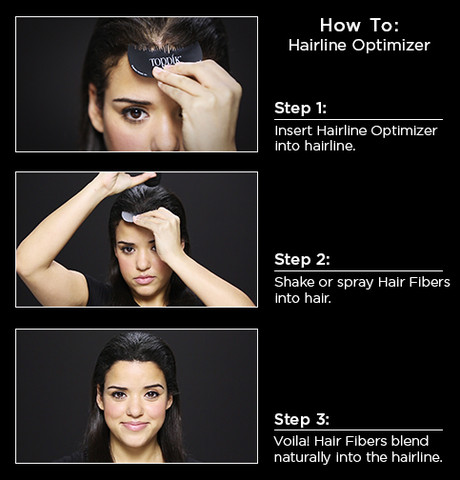 TOPPIK

How To:
Hairline Optimizer

Step 1:
Insert Hairline Optimizer into hairline.

Step 2:
Shake or spray Hair Fibers into hair.

Step 3:
Voila! Hair Fibers blend naturally into the hairline.