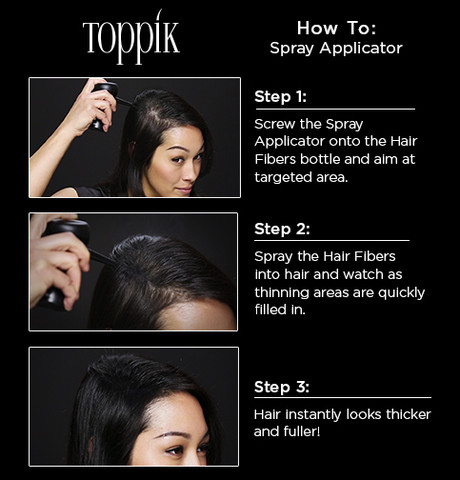 TOPPIK

How To:
Spray Applicator

Step 1:

Screw the Spray Applicator onto the Hair Fibers bottle and aim at targeted area.

Step 2:

Spray the Hair Fibers into hair and watch as thinning areas are quickly filled in.

Step 3:

Hair instantly looks thicker and fuller!