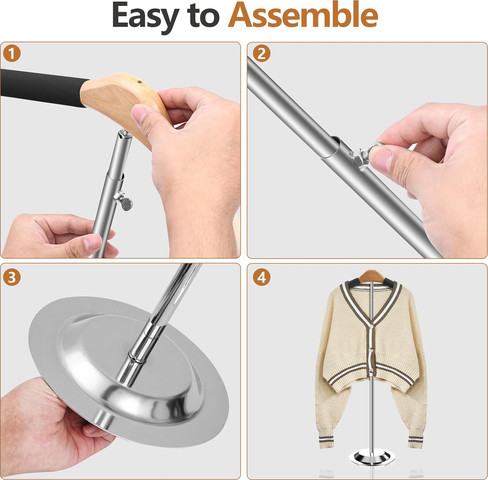 Easy to Assemble

1

2

3

4