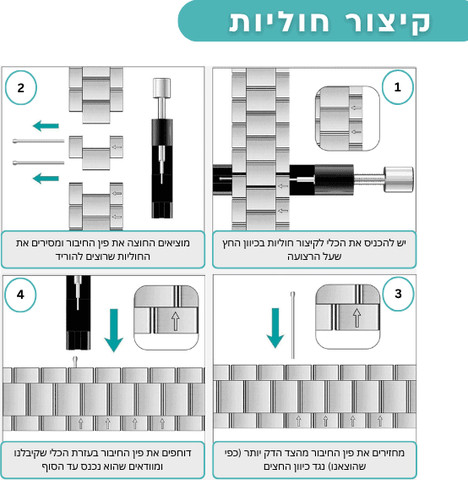 קיצור חוליות

1

יש להכניס את הכלי לקיצור חוליות בכיוון החץ שעל הרצועה

2

מוציאים החוצה את פין החיבור ומסירים את החוליות שרוצים להוריד

3

מחזירים את פין החיבור מהצד הדק יותר (כפי שהוצאנו) נגד כיוון החצים

4

דוחפים את פין החיבור בעזרת הכלי שקיבלנו ומוודאים שהוא נכנס עד הסוף