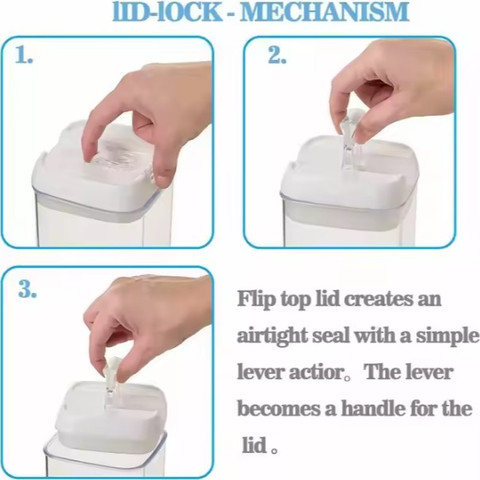 lID-lOCK - MECHANISM

1.

2.

3.

Flip top lid creates an airtight seal with a simple lever actior。The lever becomes a handle for the lid 。