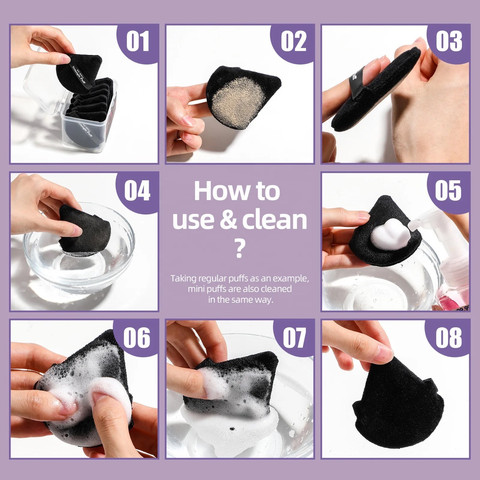 01

02

03

04

How to use & clean ?

Taking regular puffs as an example, mini puffs are also cleaned in the same way.

05

06

07

08